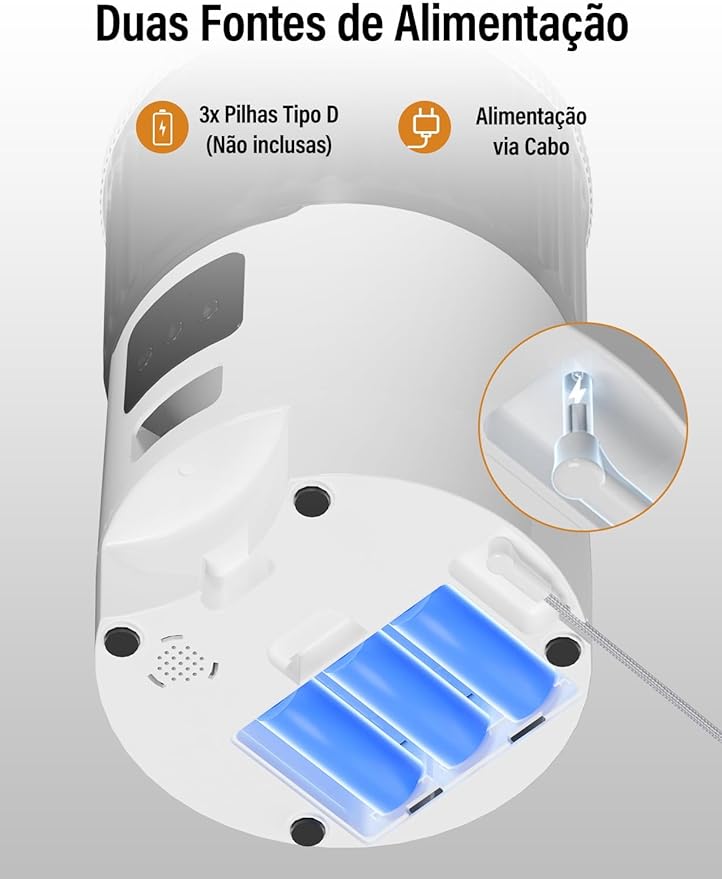 Duas Fontes de Alimentação

3x Pilhas Tipo D
(Não inclusas)

Alimentação
via Cabo